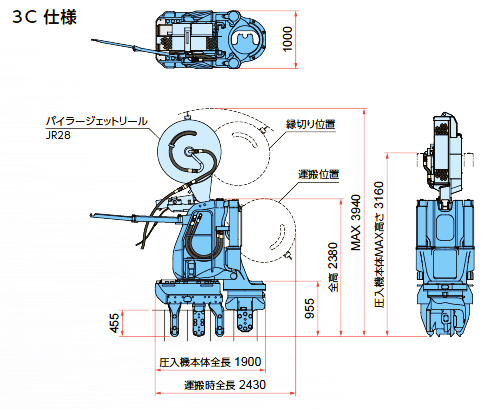 3C 仕様

1000

パイラージェットリール
JR28

縁切り位置

運搬位置

MAX 3940

圧入機本体MAX高さ 3160

全高 2380

955

455

圧入機本体全長 1900

運搬時全長 2430